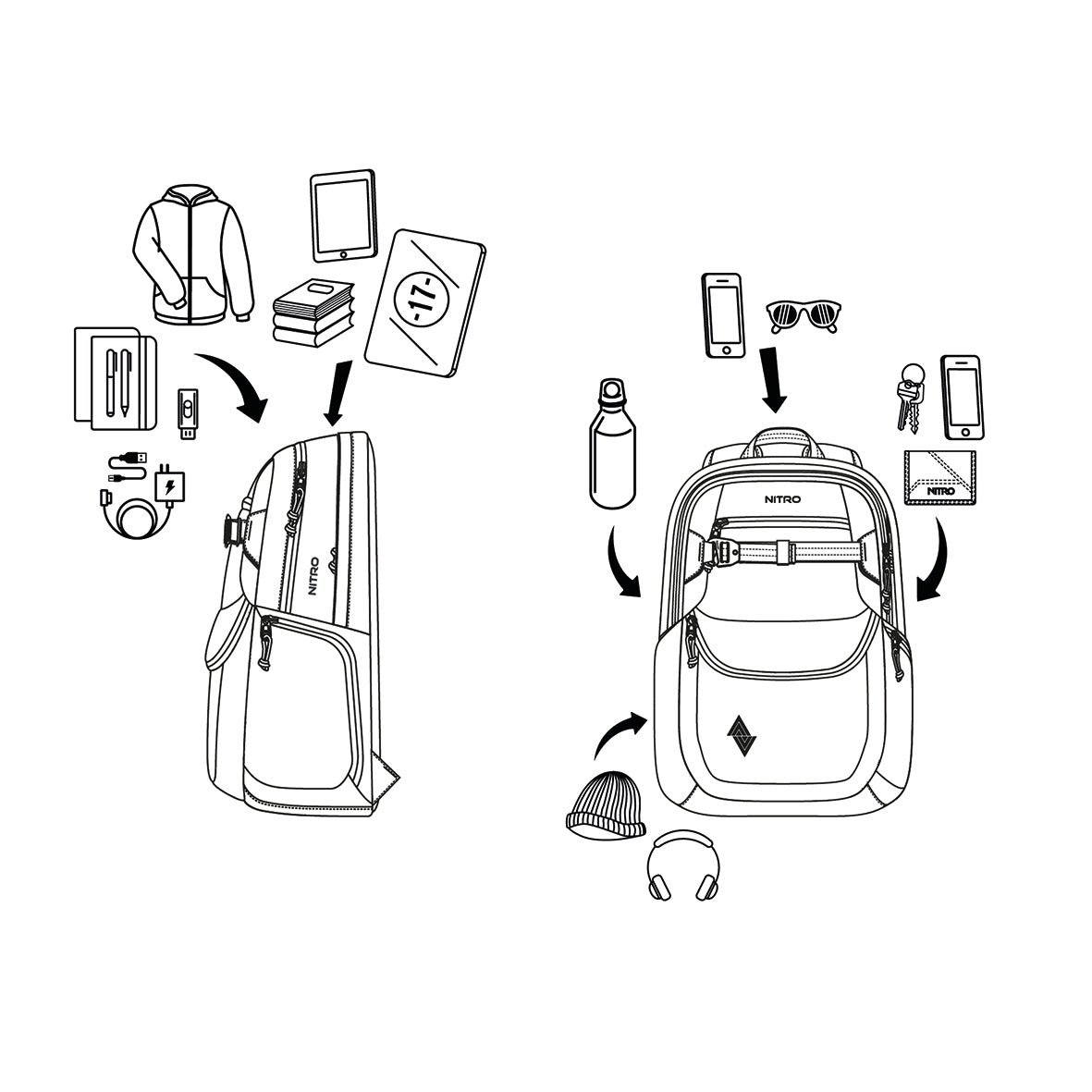 -17-

NITRO

NITRO

NITRO