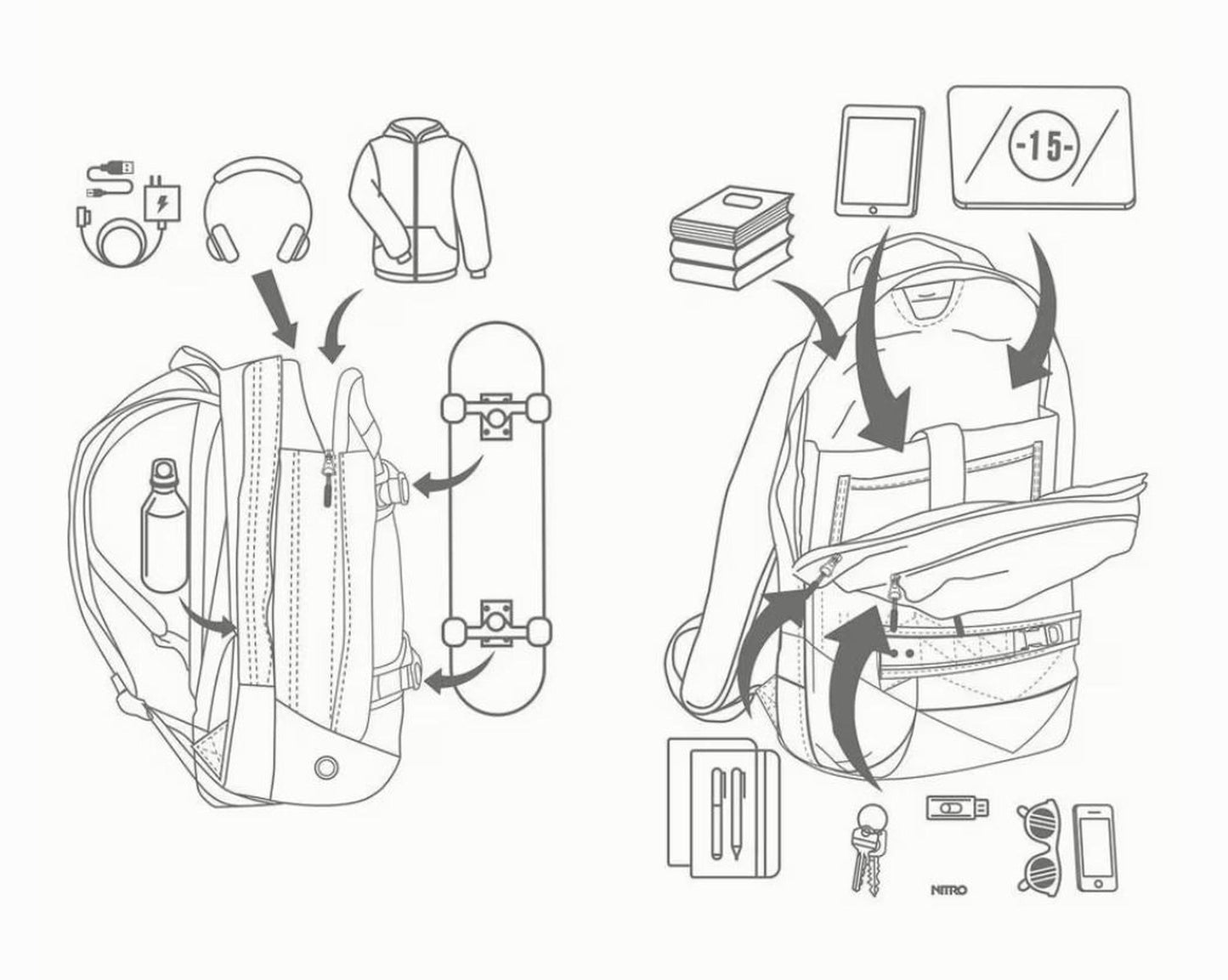 -15-

NITRO